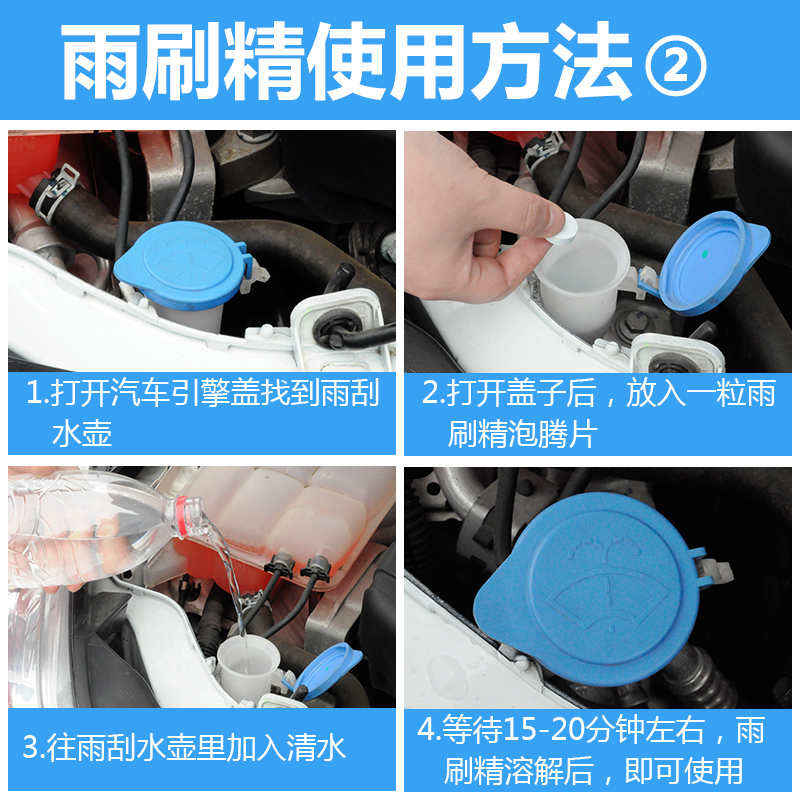 雨刷精使用方法②

1.打开汽车引擎盖找到雨刮水壶

2.打开盖子后，放入一粒雨刷精泡腾片

3.往雨刮水壶里加入清水

4.等待15-20分钟左右，雨刷精溶解后，即可使用