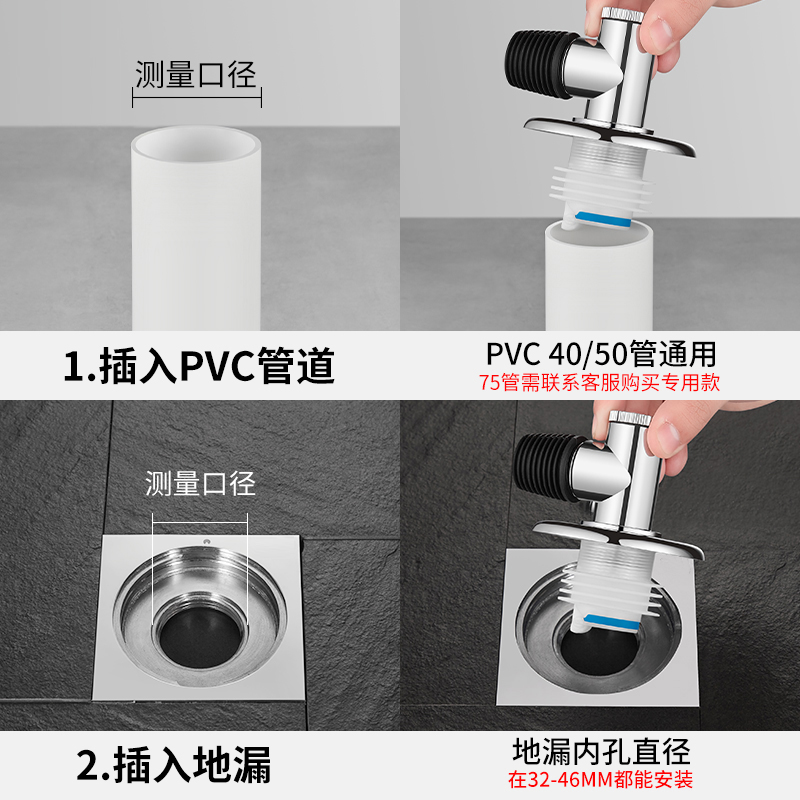 测量口径

1.插入PVC管道

PVC 40/50管通用
75管需联系客服购买专用款

测量口径

2.插入地漏

地漏内孔直径
在32-46MM都能安装