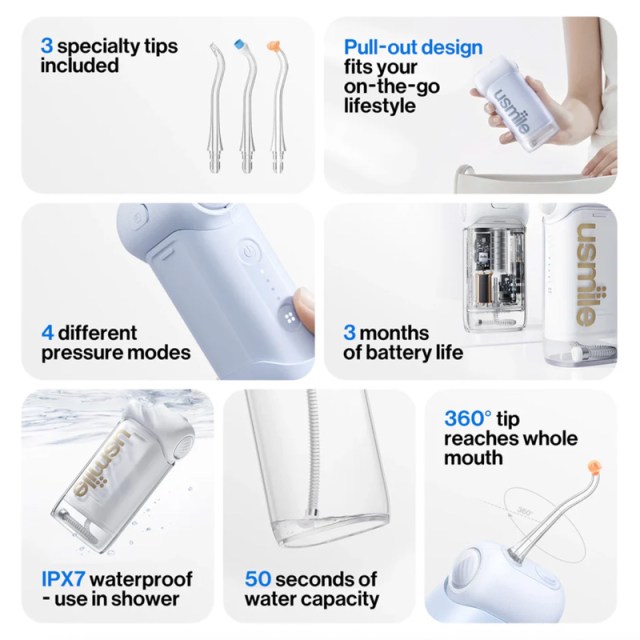 3 specialty tips included

Pull-out design fits your on-the-go lifestyle

usmile

4 different pressure modes

3 months of battery life

usmile

usmile

IPX7 waterproof - use in shower

50 seconds of water capacity

360° tip reaches whole mouth

360°