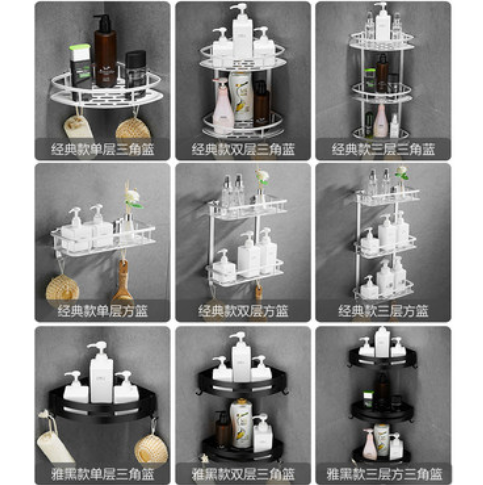 经典款单层三角篮

经典款双层三角篮

经典款三层三角篮

经典款单层方篮

经典款双层方篮

经典款三层方篮

雅黑款单层三角篮

雅黑款双层三角篮

雅黑款三层方三角篮