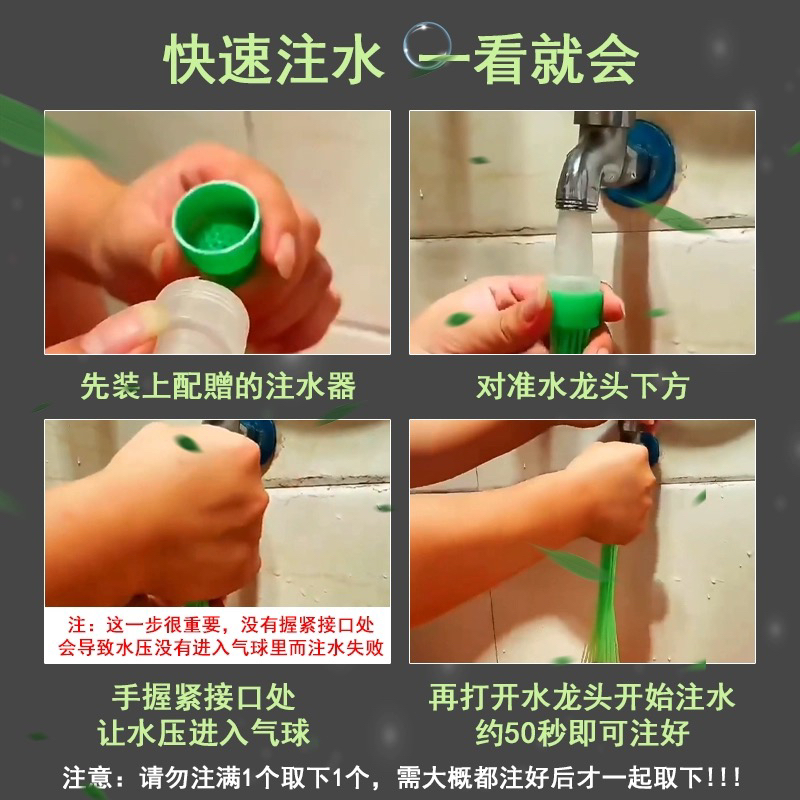 快速注水 一看就会

先装上配赠的注水器

对准水龙头下方

注：这一步很重要，没有握紧接口处会导致水压没有进入气球里而注水失败

手握紧接口处
让水压进入气球

再打开水龙头开始注水
约50秒即可注好

注意：请勿注满1个取下1个，需大概都注好后才一起取下!!!