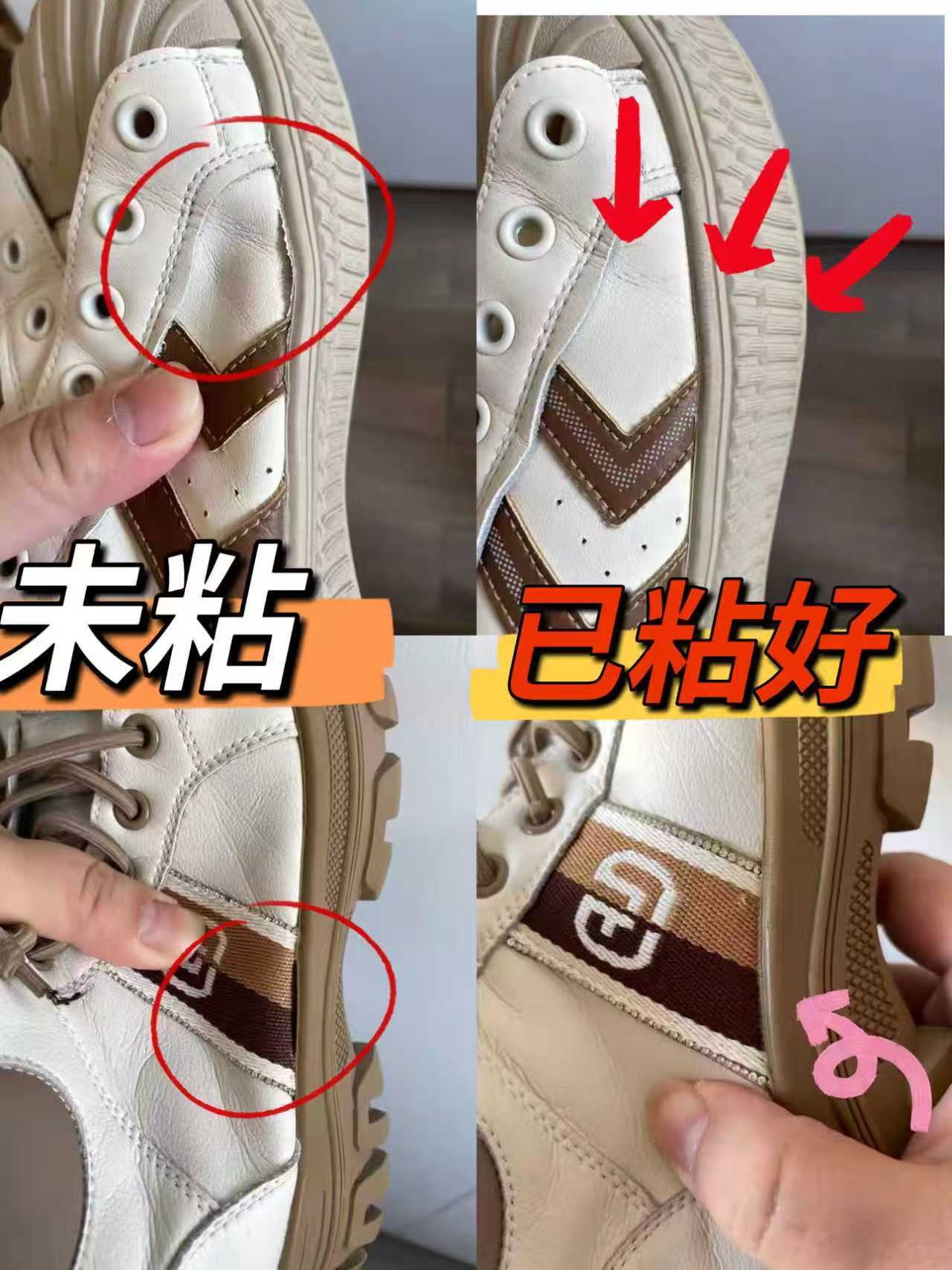 未粘

已粘好